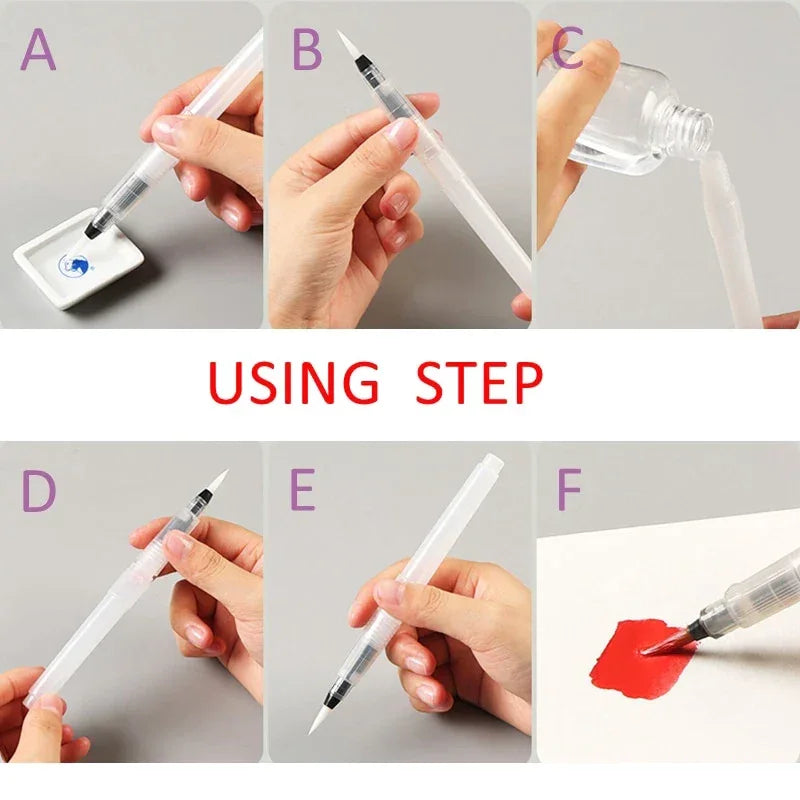 A

B

C

USING STEP

D

E

F