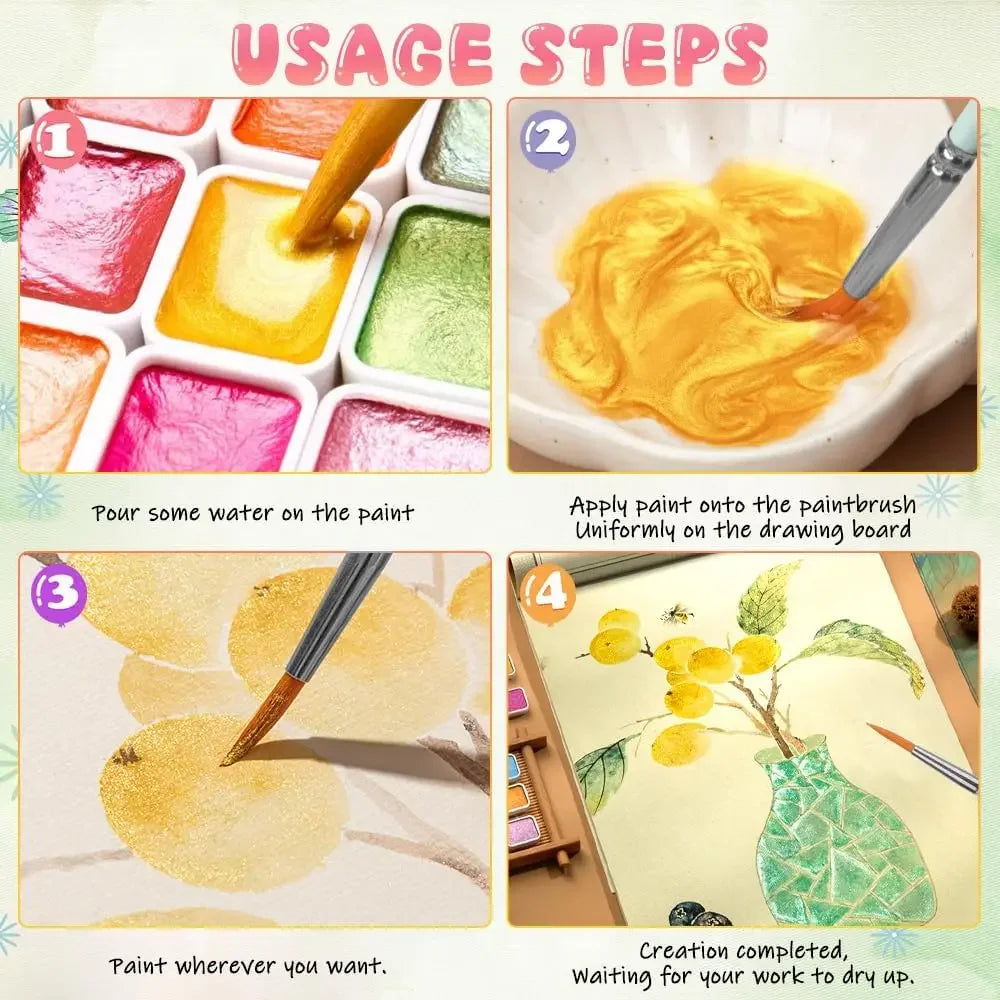 USAGE STEPS

1

Pour some water on the paint

2

Apply paint onto the paintbrush
Uniformly on the drawing board

3

Paint wherever you want.

4

Creation completed,
Waiting for your work to dry up.