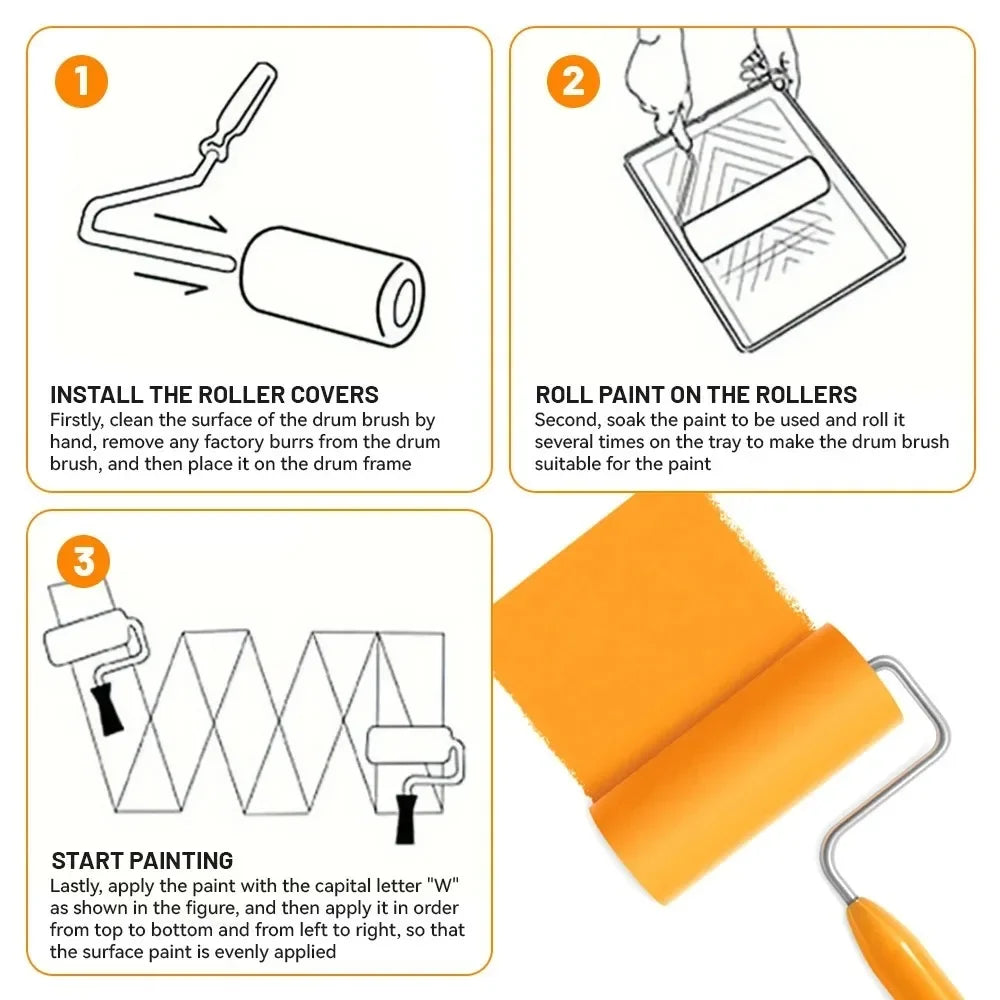 1

INSTALL THE ROLLER COVERS
Firstly, clean the surface of the drum brush by hand, remove any factory burrs from the drum brush, and then place it on the drum frame

2

ROLL PAINT ON THE ROLLERS
Second, soak the paint to be used and roll it several times on the tray to make the drum brush suitable for the paint

3

START PAINTING
Lastly, apply the paint with the capital letter "W" as shown in the figure, and then apply it in order from top to bottom and from left to right, so that the surface paint is evenly applied