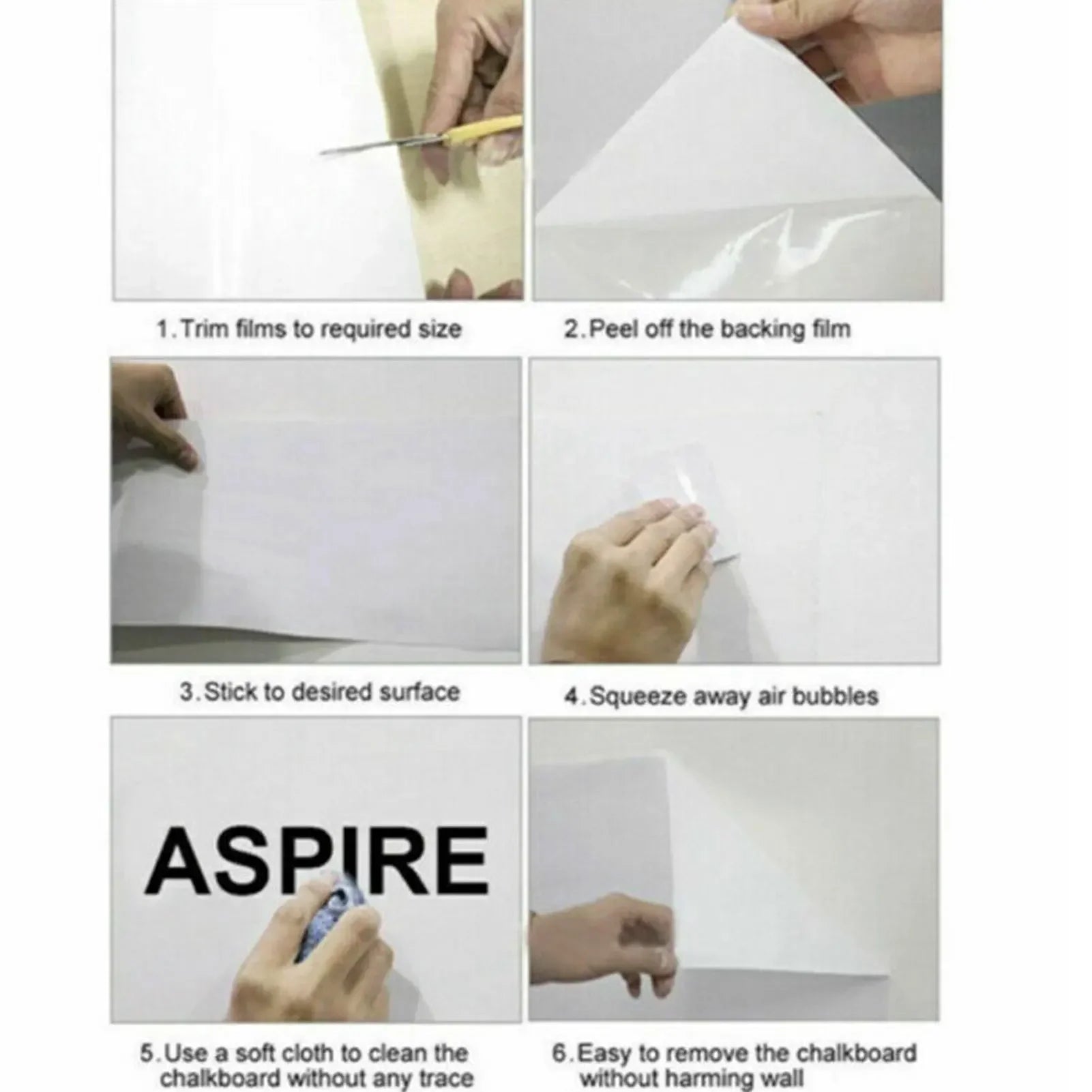 1.Trim films to required size

2.Peel off the backing film

3.Stick to desired surface

4.Squeeze away air bubbles

ASPIRE

5.Use a soft cloth to clean the chalkboard without any trace

6.Easy to remove the chalkboard without harming wall