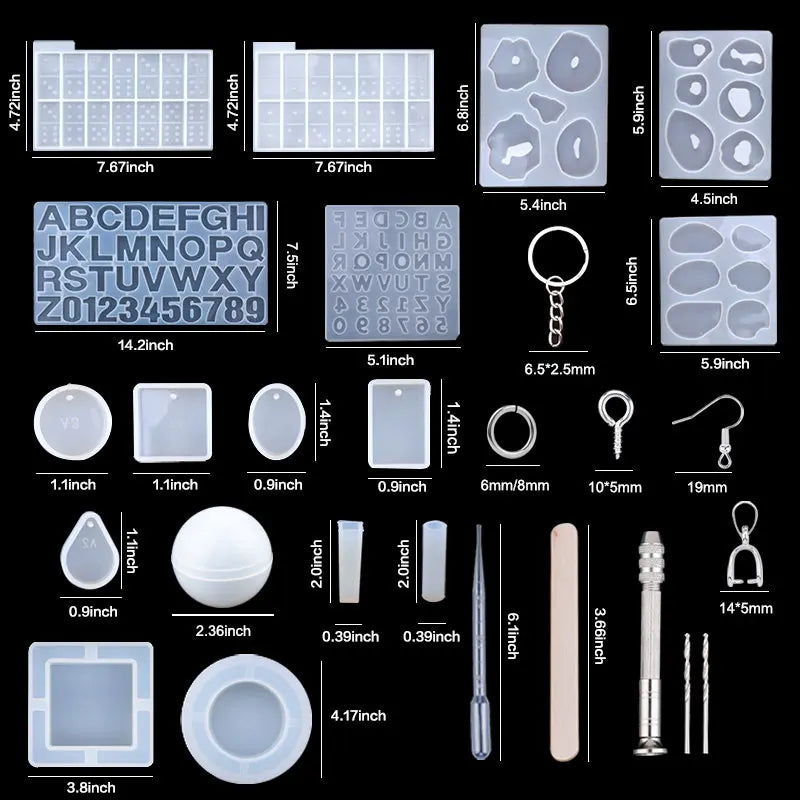 4.72inch
7.67inch
4.72inch
7.67inch
6.8inch
5.4inch
5.9inch
4.5inch

ABCDEFGHI
JKLMNOPQ
RSTUVWXY
Z0123456789
7.5inch
14.2inch
5.1inch
6.5*2.5mm
6.5inch
5.9inch

1.1inch
1.1inch
1.4inch
0.9inch
1.4inch
0.9inch
6mm/8mm
10*5mm
19mm

1.1inch
0.9inch
2.36inch
2.0inch
0.39inch
2.0inch
0.39inch
6.1inch
3.66inch
14*5mm

3.8inch
4.17inch