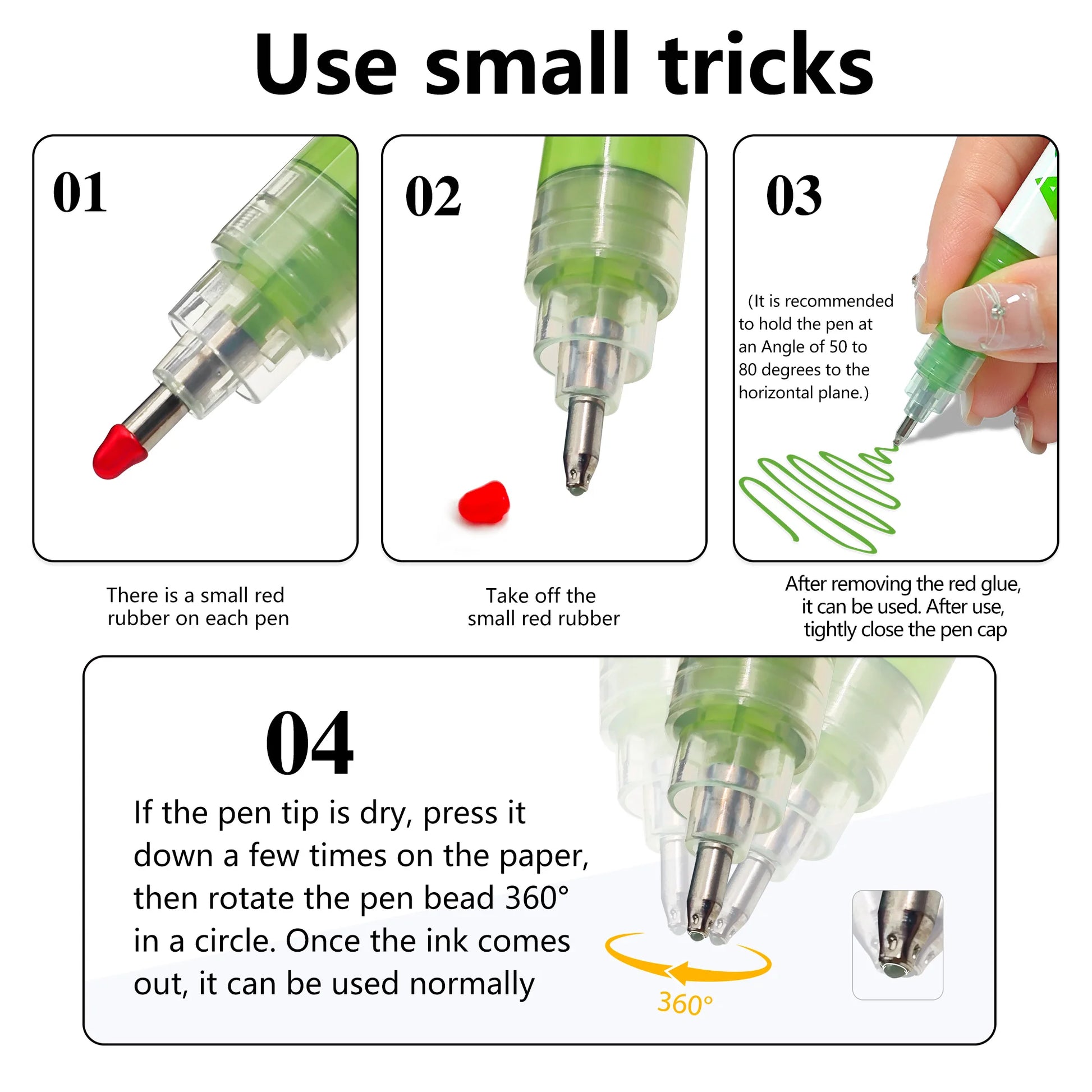 Use small tricks

01

There is a small red rubber on each pen

02

Take off the small red rubber

03

(It is recommended to hold the pen at an Angle of 50 to 80 degrees to the horizontal plane.)

After removing the red glue, it can be used. After use, tightly close the pen cap

04

If the pen tip is dry, press it down a few times on the paper, then rotate the pen bead 360° in a circle. Once the ink comes out, it can be used normally

360°